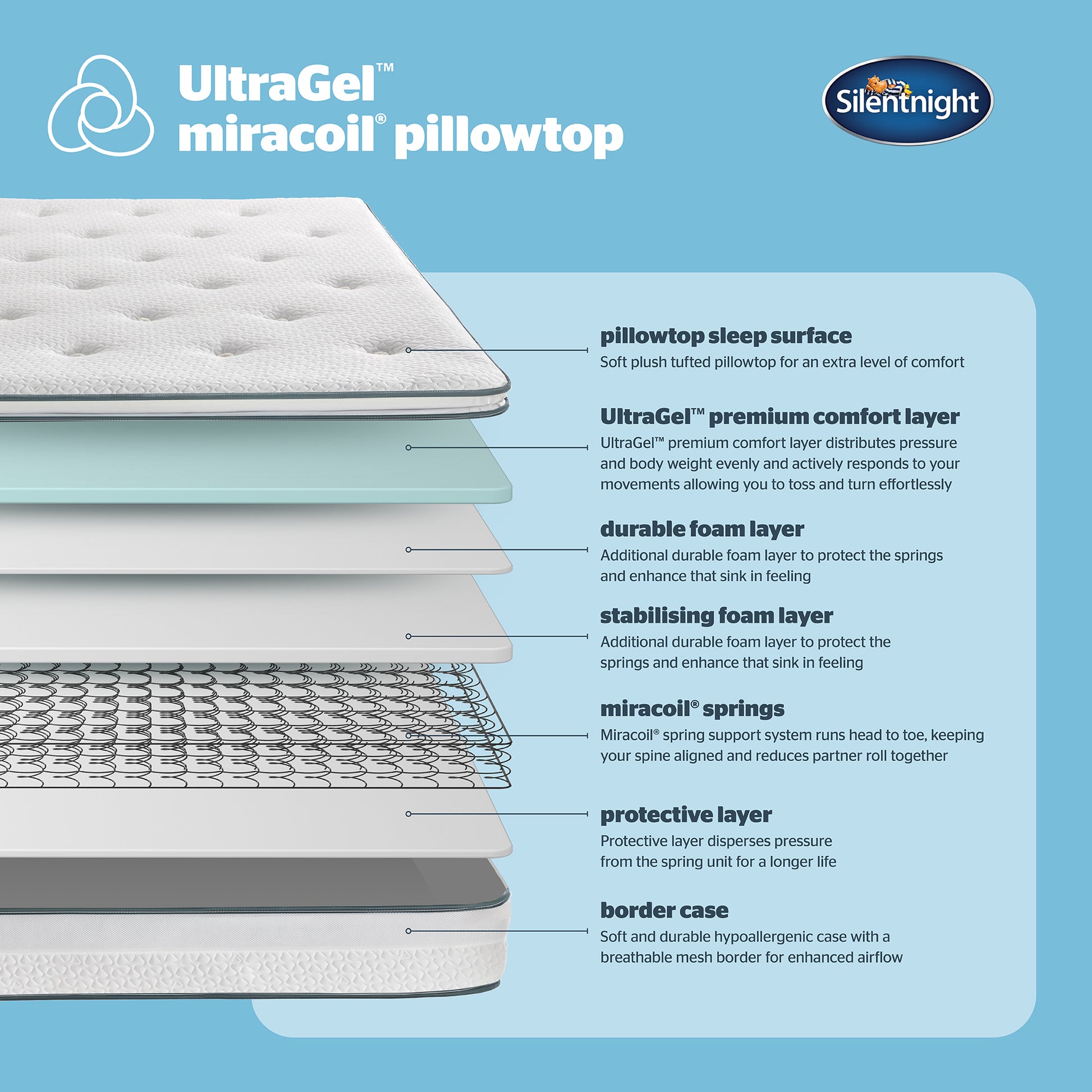 UltraGel™
miracoil® pillowtop

Silentnight

pillowtop sleep surface
Soft plush tufted pillowtop for an extra level of comfort

UltraGel™ premium comfort layer
UltraGel™ premium comfort layer distributes pressure and body weight evenly and actively responds to your movements allowing you to toss and turn effortlessly

durable foam layer
Additional durable foam layer to protect the springs and enhance that sink in feeling

stabilising foam layer
Additional durable foam layer to protect the springs and enhance that sink in feeling

miracoil® springs
Miracoil® spring support system runs head to toe, keeping your spine aligned and reduces partner roll together

protective layer
Protective layer disperses pressure from the spring unit for a longer life

border case
Soft and durable hypoallergenic case with a breathable mesh border for enhanced airflow