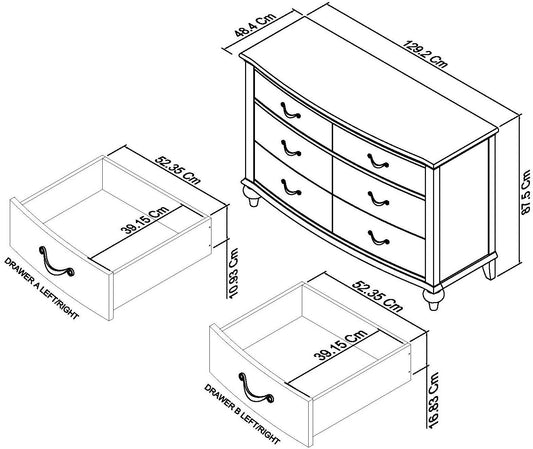 48.4 Cm
129.2 Cm
87.5 Cm
52.35 Cm
39.15 Cm
10.93 Cm
DRAWER A LEFT/RIGHT
52.35 Cm
39.15 Cm
16.83 Cm
DRAWER B LEFT/RIGHT